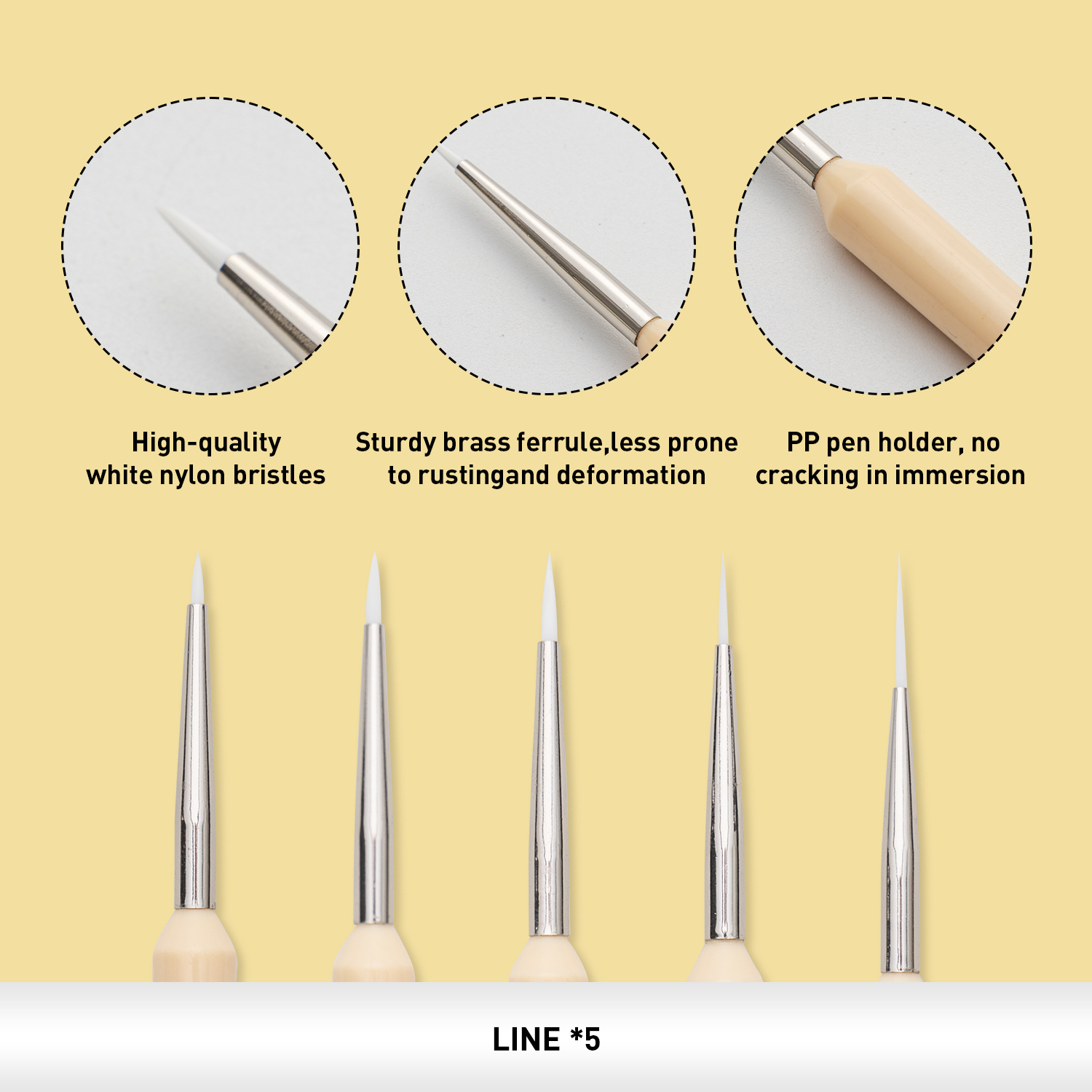 High-quality white nylon bristles

Sturdy brass ferrule,less prone to rustingand deformation

PP pen holder, no cracking in immersion

LINE *5